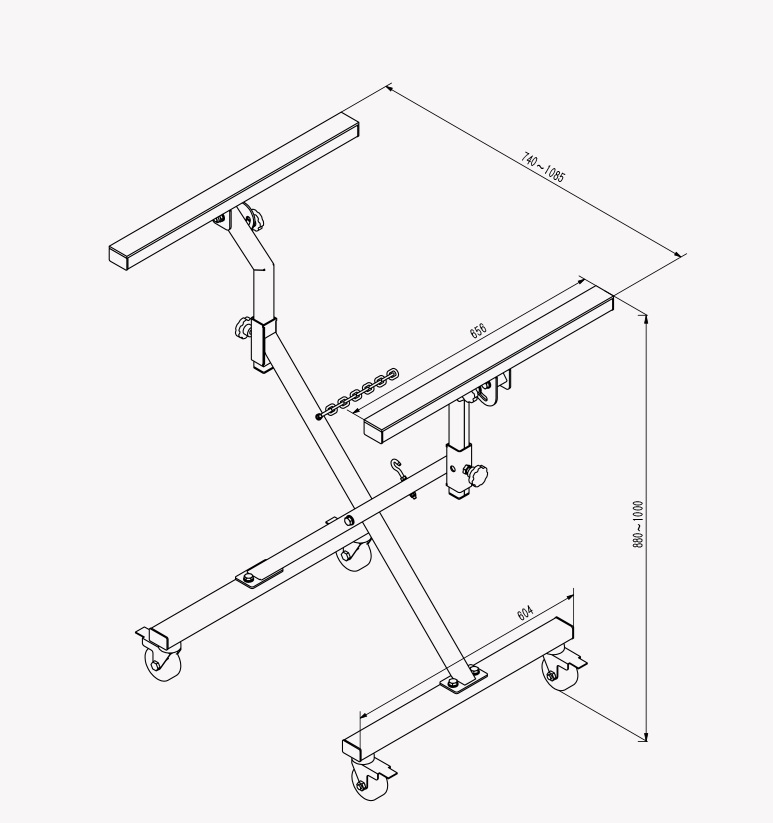 740～1085

656

880～1000

604